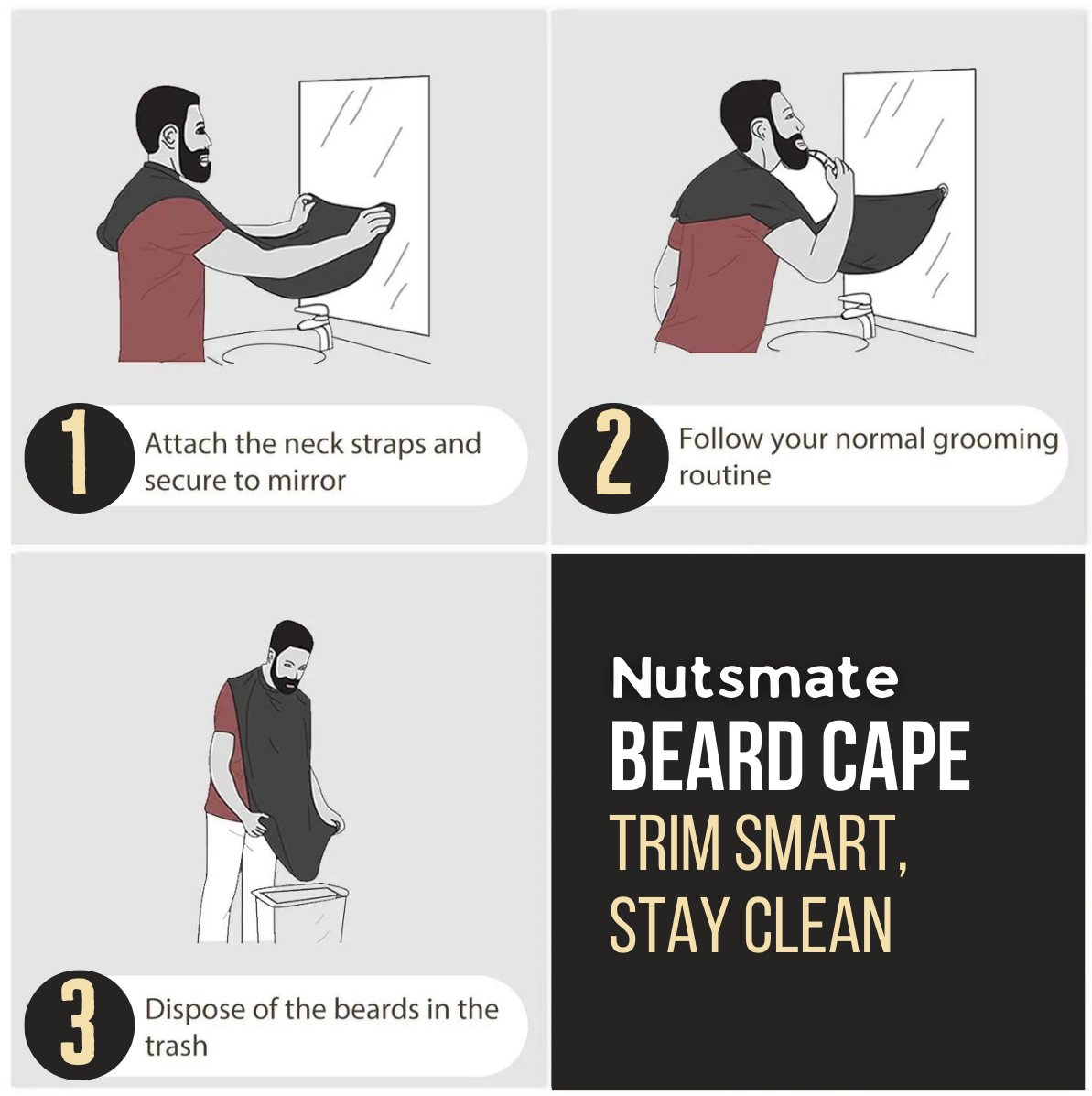 1 Attach the neck straps and secure to mirror

2 Follow your normal grooming routine

3 Dispose of the beards in the trash

Nutsmate
BEARD CAPE
TRIM SMART,
STAY CLEAN