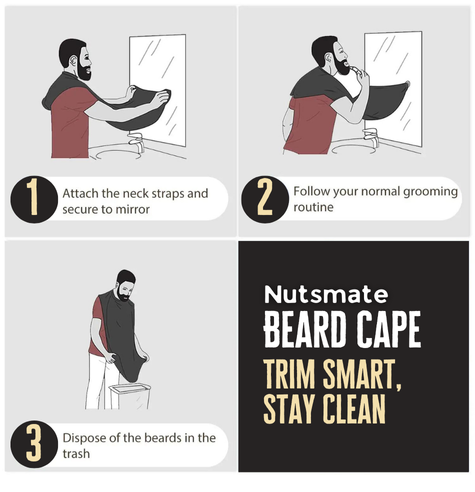 1 Attach the neck straps and secure to mirror

2 Follow your normal grooming routine

3 Dispose of the beards in the trash

Nutsmate
BEARD CAPE
TRIM SMART,
STAY CLEAN